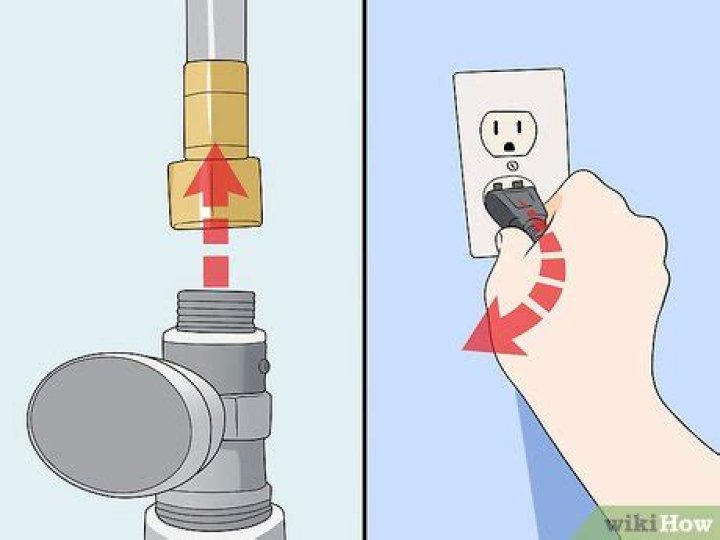 wikiHow