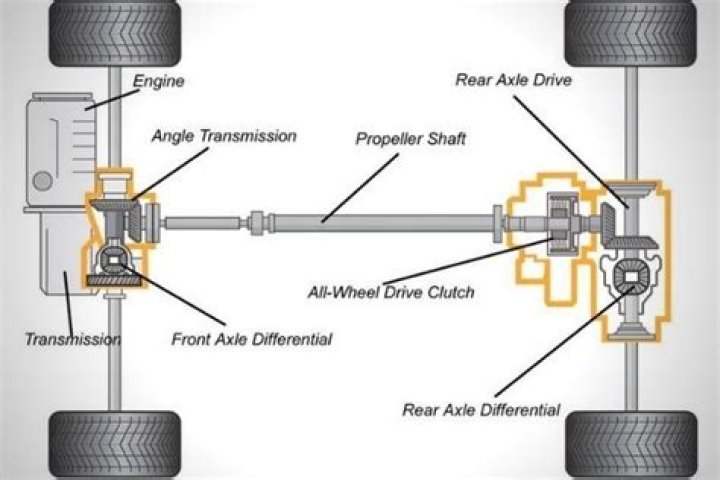 Engine
Rear Axle Drive
Angle Transmission
Propeller Shaft
All-Wheel Drive Clutch
Transmission
Front Axle Differential
Rear Axle Differential