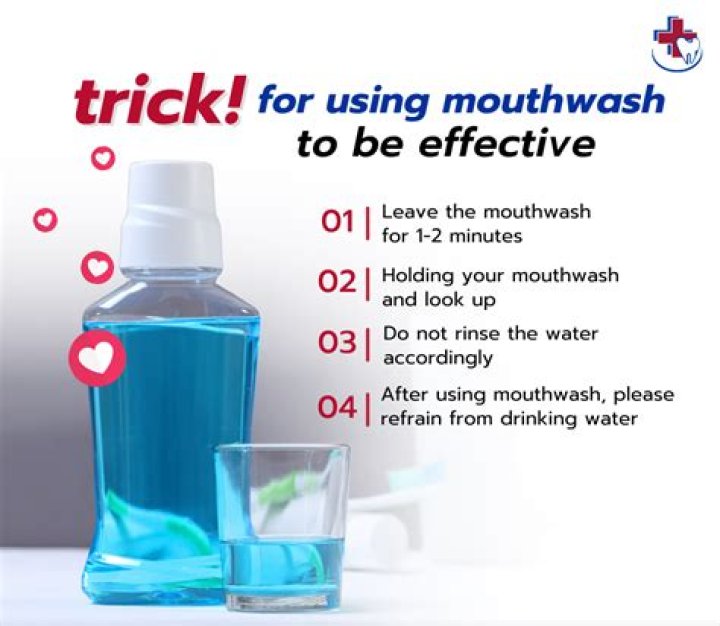 trick! for using mouthwash to be effective

01 | Leave the mouthwash for 1-2 minutes

02 | Holding your mouthwash and look up

03 | Do not rinse the water accordingly

04 | After using mouthwash, please refrain from drinking water