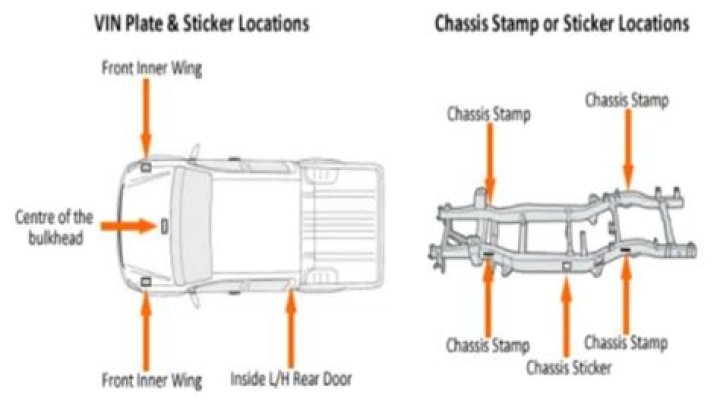 VIN Plate & Sticker Locations

Front Inner Wing

Centre of the bulkhead

Front Inner Wing

Inside L/H Rear Door

Chassis Stamp or Sticker Locations

Chassis Stamp

Chassis Stamp

Chassis Stamp

Chassis Sticker

Chassis Stamp