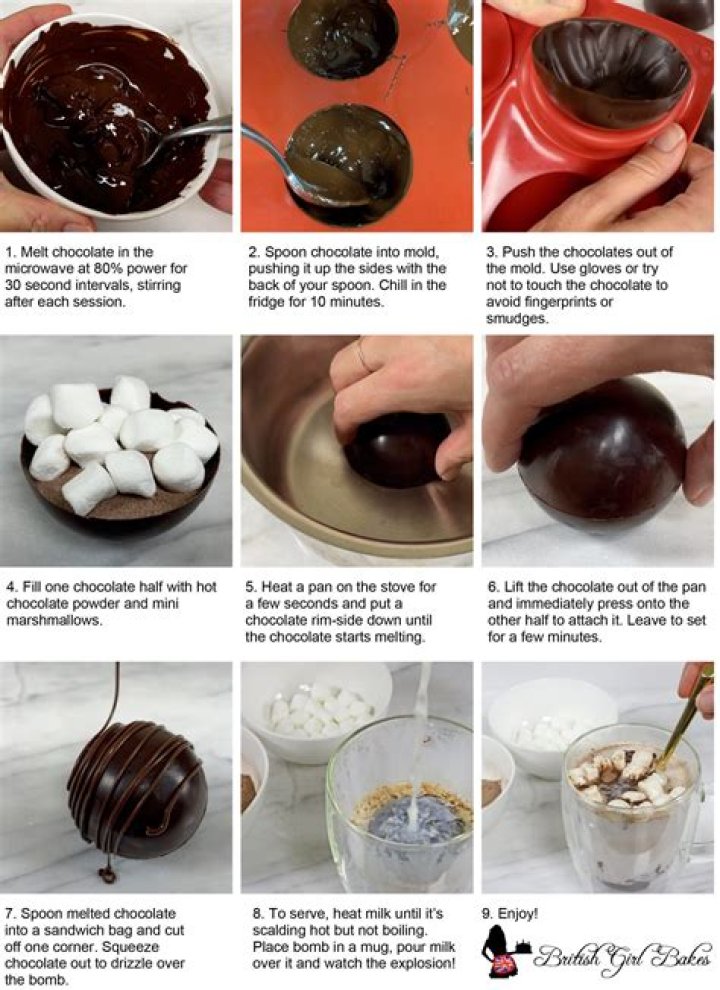 1. Melt chocolate in the microwave at 80% power for 30 second intervals, stirring after each session.

2. Spoon chocolate into mold, pushing it up the sides with the back of your spoon. Chill in the fridge for 10 minutes.

3. Push the chocolates out of the mold. Use gloves or try not to touch the chocolate to avoid fingerprints or smudges.

4. Fill one chocolate half with hot chocolate powder and mini marshmallows.

5. Heat a pan on the stove for a few seconds and put a chocolate rim-side down until the chocolate starts melting.

6. Lift the chocolate out of the pan and immediately press onto the other half to attach it. Leave to set for a few minutes.

7. Spoon melted chocolate into a sandwich bag and cut off one corner. Squeeze chocolate out to drizzle over the bomb.

8. To serve, heat milk until it's scalding hot but not boiling. Place bomb in a mug, pour milk over it and watch the explosion!

9. Enjoy!

British Girl Bakes