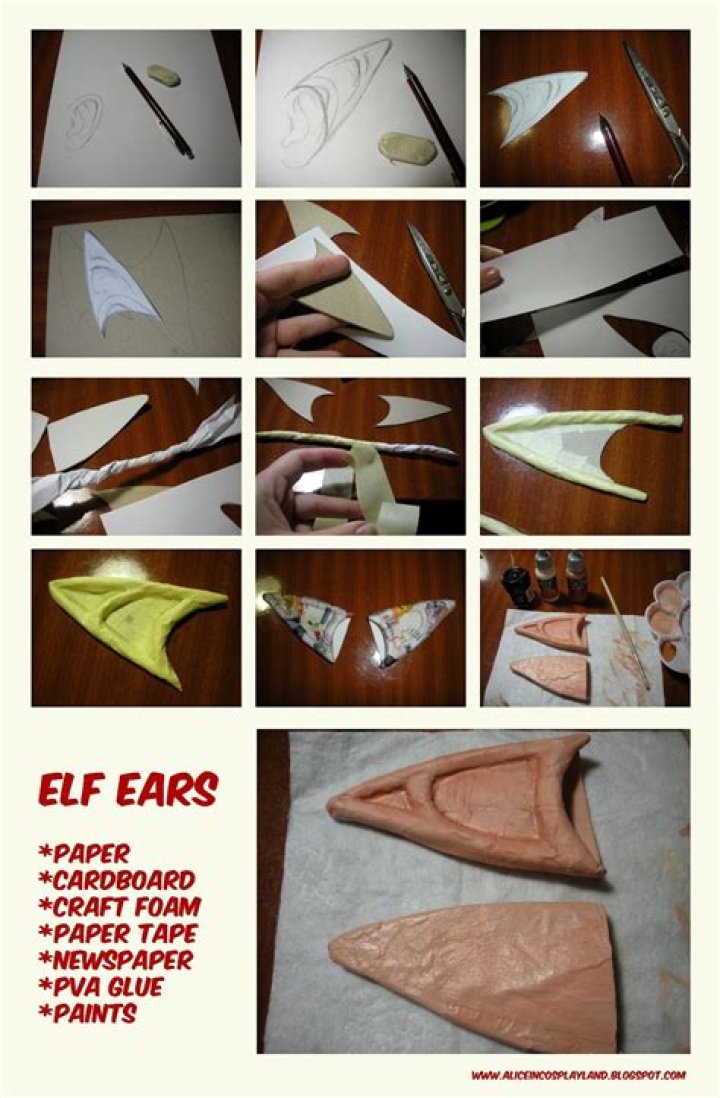 ELF EARS

*PAPER
*CARDBOARD
*CRAFT FOAM
*PAPER TAPE
*NEWSPAPER
*PVA GLUE
*PAINTS

WWW.ALICEINCOSPLAYLAND.BLOGSPOT.COM