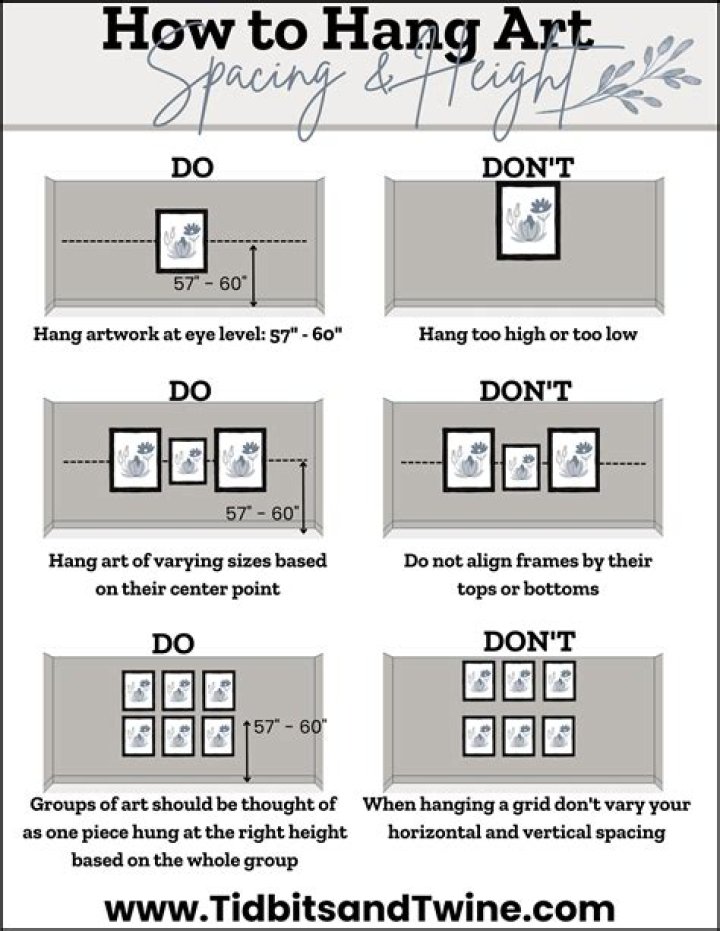 How to Hang Art
Spacing & Height

DO

57" - 60"

Hang artwork at eye level: 57" - 60"

DON'T

Hang too high or too low

DO

57" - 60"

Hang art of varying sizes based on their center point

DON'T

Do not align frames by their tops or bottoms

DO

57" - 60"

Groups of art should be thought of as one piece hung at the right height based on the whole group

DON'T

When hanging a grid don't vary your horizontal and vertical spacing

www.TidbitsandTwine.com