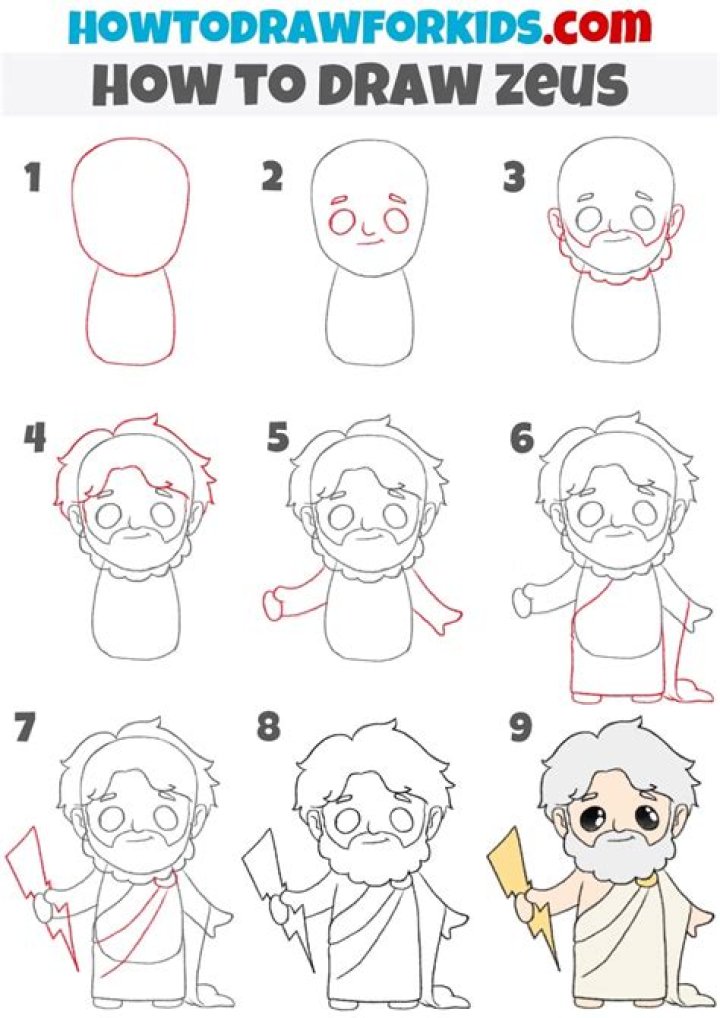 HOWTODRAWFORKIDS.com
HOW TO DRAW ZEUS

1
2
3
4
5
6
7
8
9