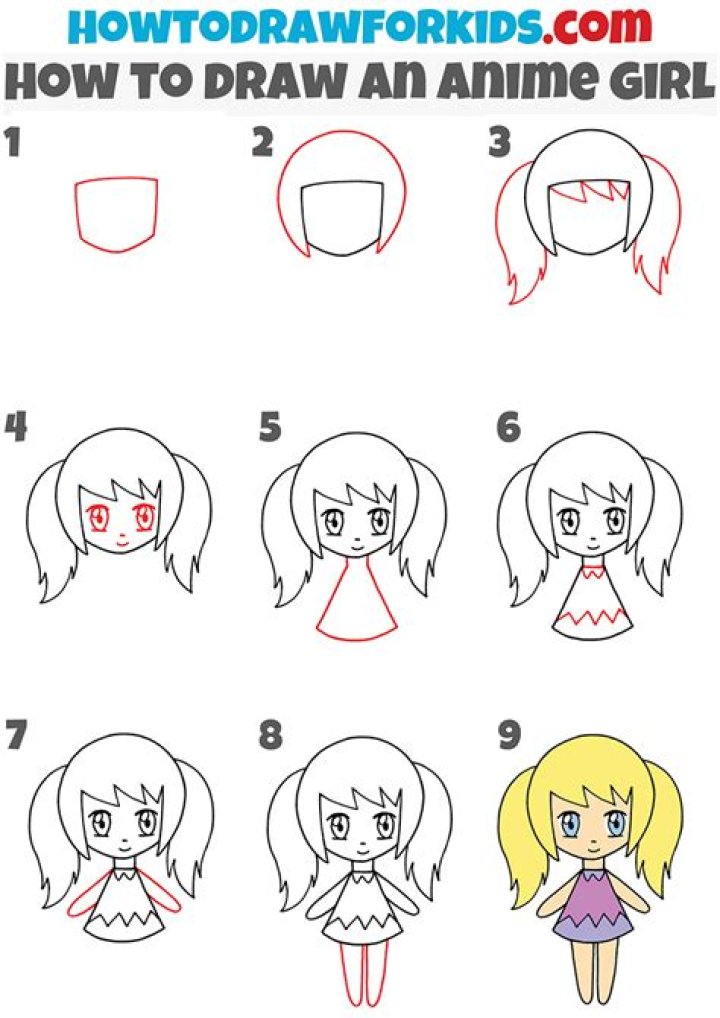 HOWTODRAWFORKIDS.com
HOW TO DRAW AN ANIME GIRL

1
2
3
4
5
6
7
8
9