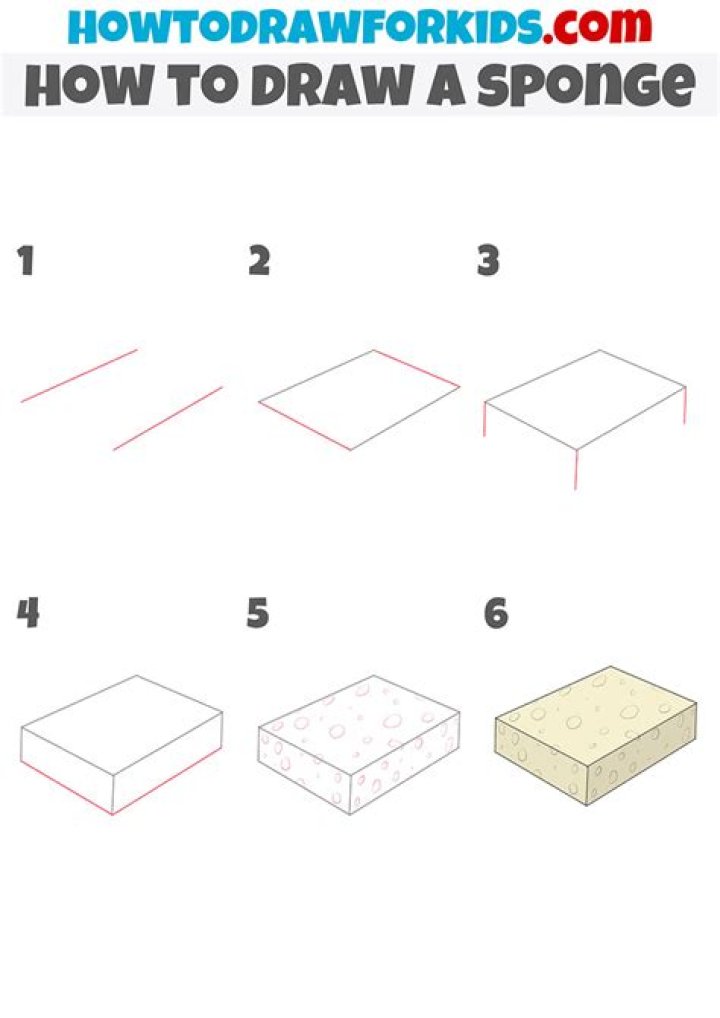 HOWTODRAWFORKIDS.com
HOW TO DRAW A SPONGE

1

2

3

4

5

6