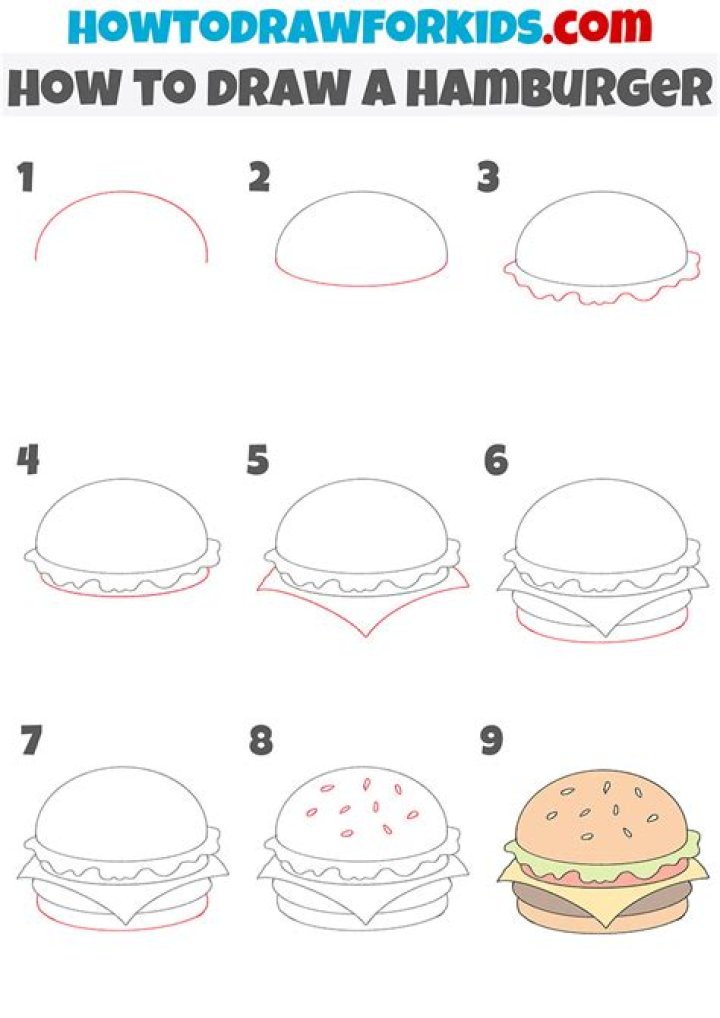 HOWTODRAWFORKIDS.com
HOW TO DRAW A HAMBURGER

1

2

3

4

5

6

7

8

9