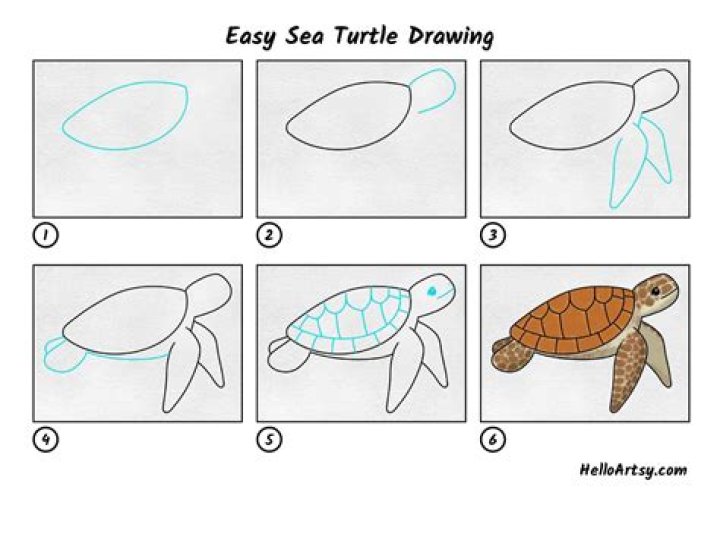 Easy Sea Turtle Drawing

1

2

3

4

5

6

HelloArtsy.com