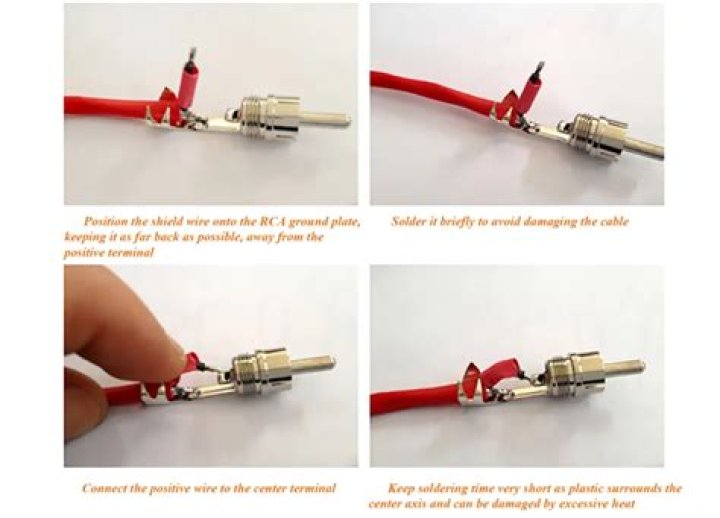 Position the shield wire onto the RCA ground plate, keeping it as far back as possible, away from the positive terminal

Solder it briefly to avoid damaging the cable

Connect the positive wire to the center terminal

Keep soldering time very short as plastic surrounds the center axis and can be damaged by excessive heat