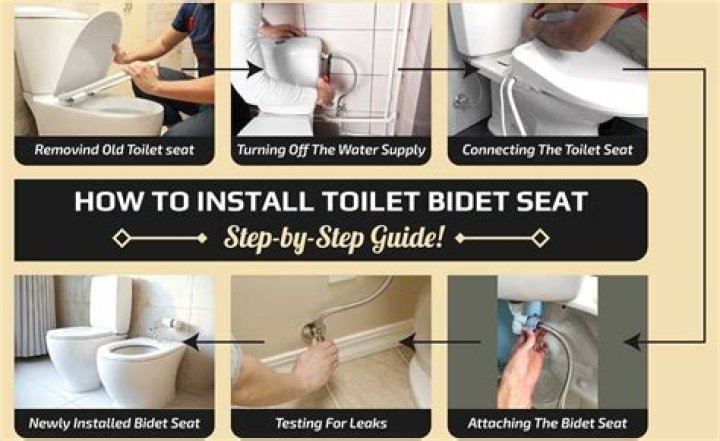 Removind Old Toilet seat

Turning Off The Water Supply

Connecting The Toilet Seat

HOW TO INSTALL TOILET BIDET SEAT

Step-by-Step Guide!

Newly Installed Bidet Seat

Testing For Leaks

Attaching The Bidet Seat