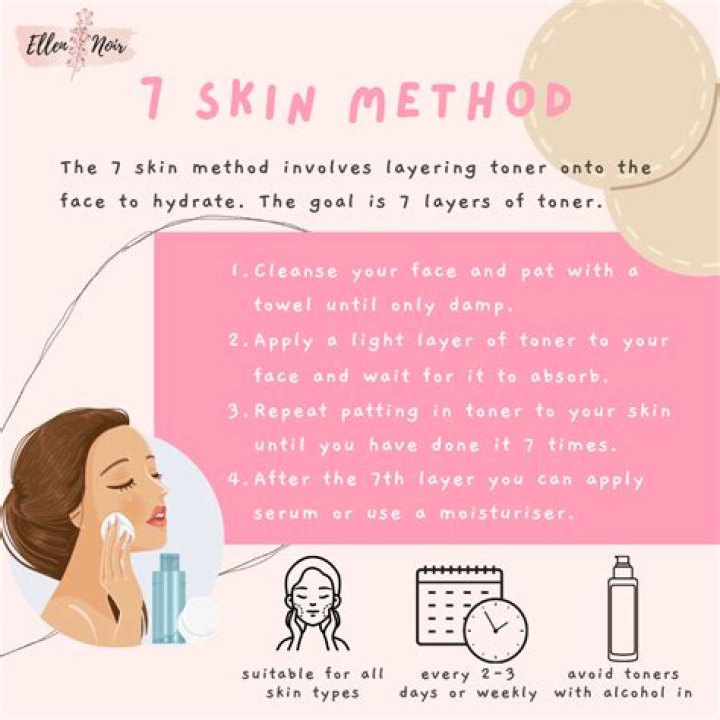 Ellen Noir

7 SKIN METHOD

The 7 skin method involves layering toner onto the face to hydrate. The goal is 7 layers of toner.

1. Cleanse your face and pat with a towel until only damp.
2. Apply a light layer of toner to your face and wait for it to absorb.
3. Repeat patting in toner to your skin until you have done it 7 times.
4. After the 7th layer you can apply serum or use a moisturiser.

suitable for all skin types

every 2-3 days or weekly

avoid toners with alcohol in