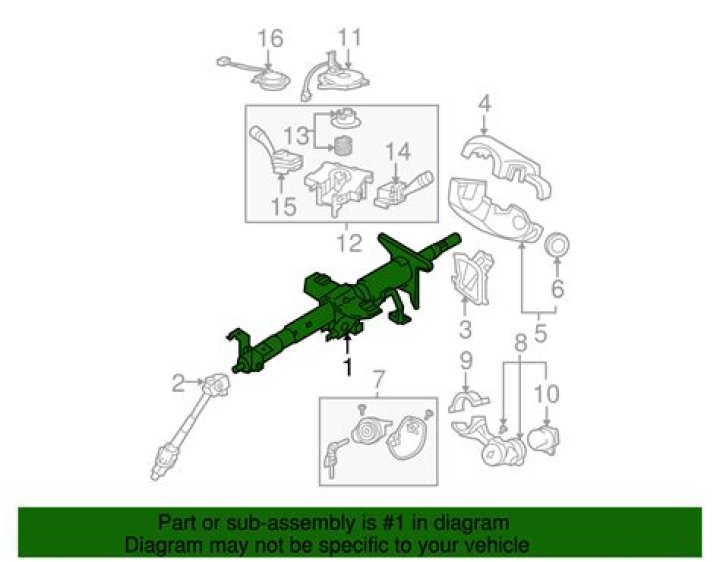 16
11
4
13
14
15
12
6
3
5
1
2
9
8
10
7

Part or sub-assembly is #1 in diagram
Diagram may not be specific to your vehicle