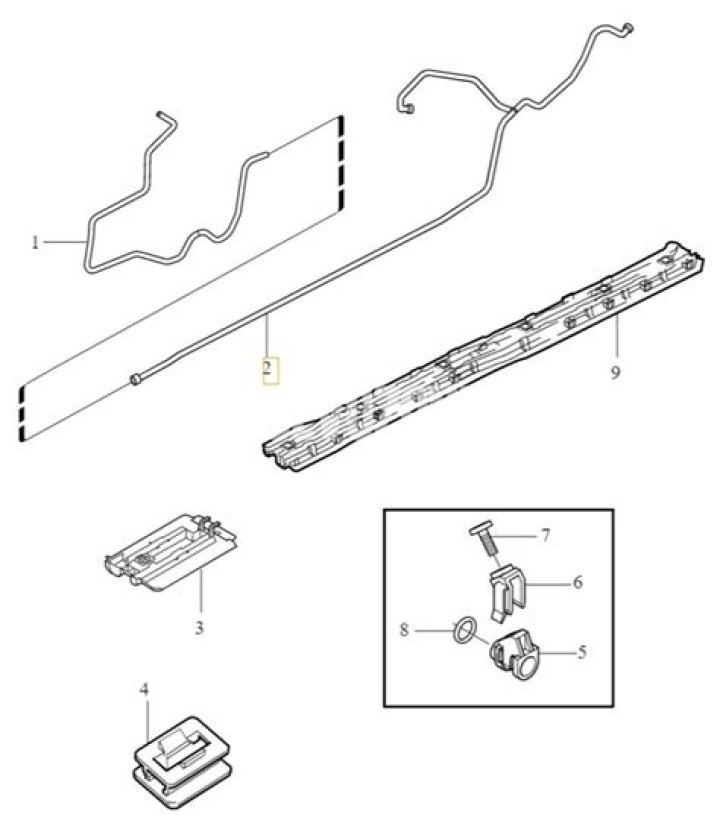 1
2
9
3
7
6
8
5
4